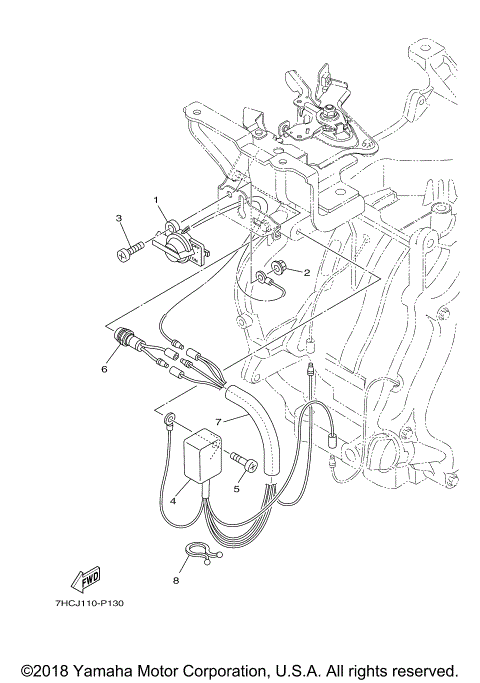 1
3
2
6
7
4
5
8
FWD
7HCJ110-P130
©2018 Yamaha Motor Corporation, U.S.A. All rights reserved.