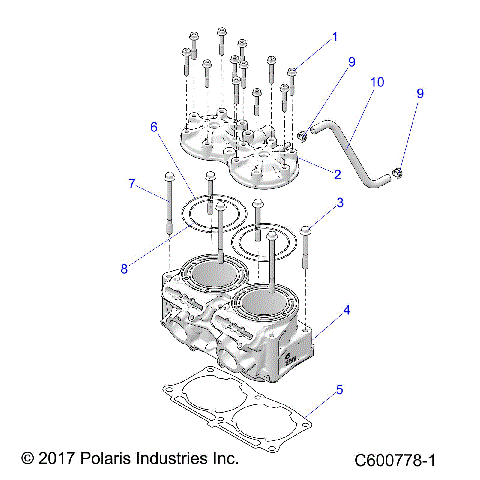 1
9
10
9
6
2
7
3
8
4
5
© 2017 Polaris Industries Inc.
C600778-1