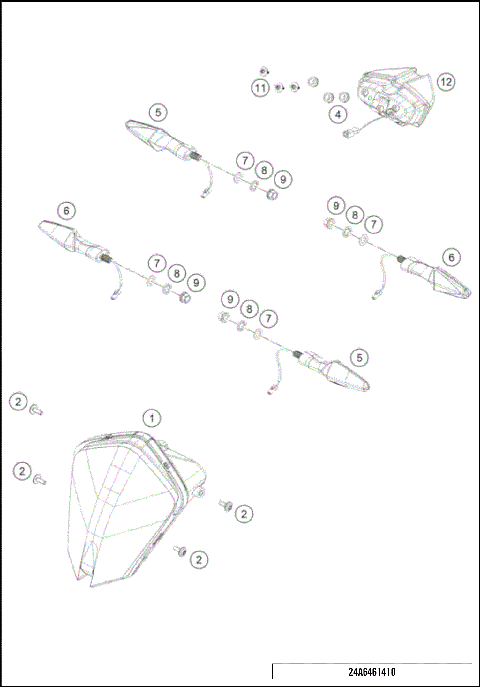 11
12
4
5
7
8
9
6
9
8
7
7
8
9
6
9
8
7
5
2
1
2
2
2
24A6461410