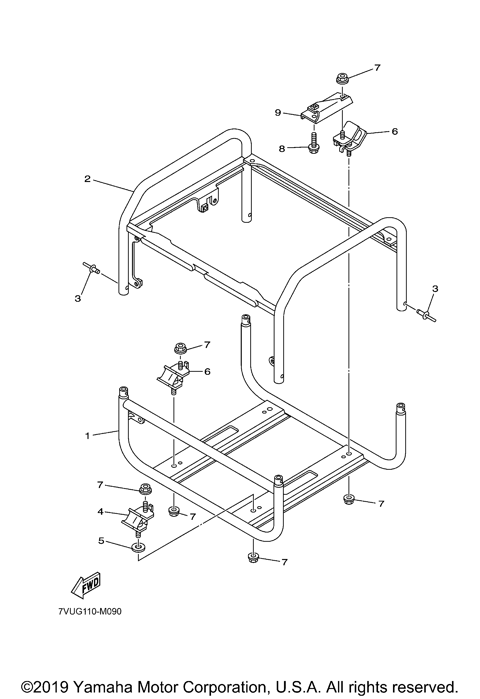 7
9
6
8
2
3
3
7
6
1
7
4
7
7
5
7
FWD
7VUG110-M090
©2019 Yamaha Motor Corporation, U.S.A. All rights reserved.