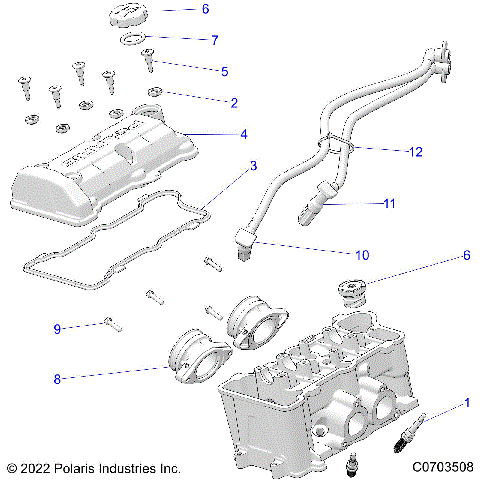 6
7
5
2
4
3
12
11
10
6
9
8
1
© 2022 Polaris Industries Inc.
C0703508