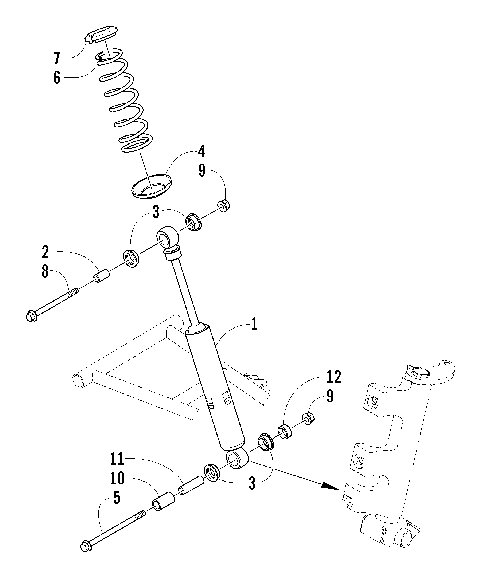 7
6
4
9
3
2
8
1
12
9
11
10
3
5