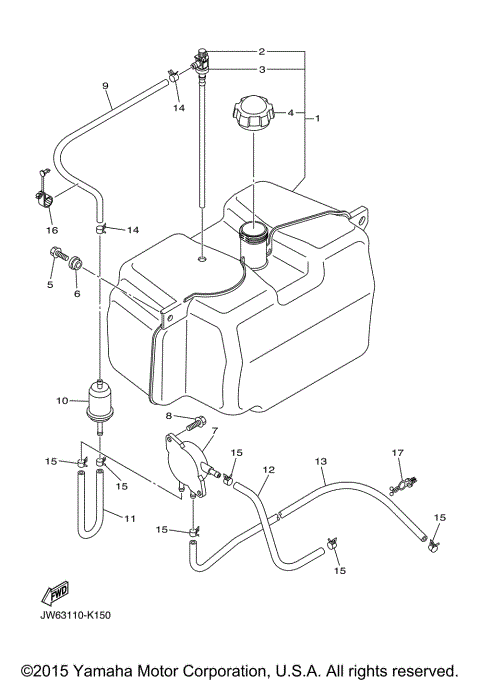 2
3
9
14
4
1
16
14
5
6
10
8
7
15
15
15
12
13
17
11
15
15
15
FWD
JW63110-K150

©2015 Yamaha Motor Corporation, U.S.A. All rights reserved.