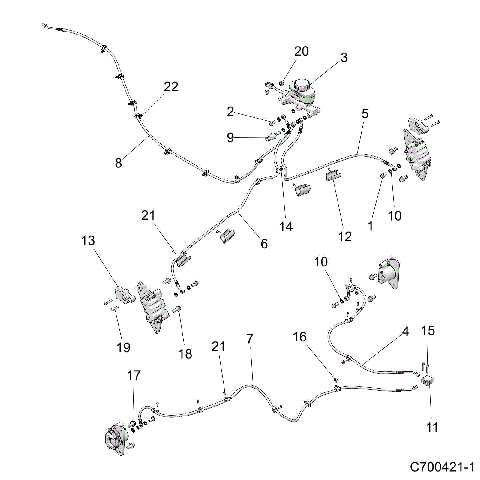 20
3
22
2
5
9
8
14
12
1
10
21
6
13
10
19
18
21
7
16
4
15
17
11
C700421-1