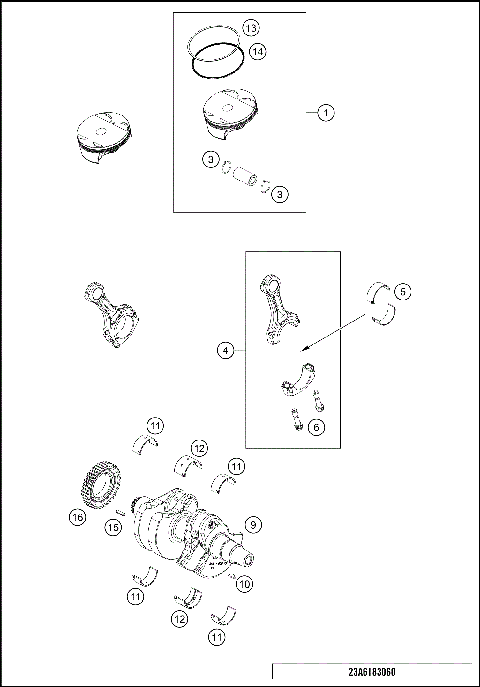 13
14
1
3
3
5
4
6
11
12
11
16
15
9
10
11
12
11
23A6183060