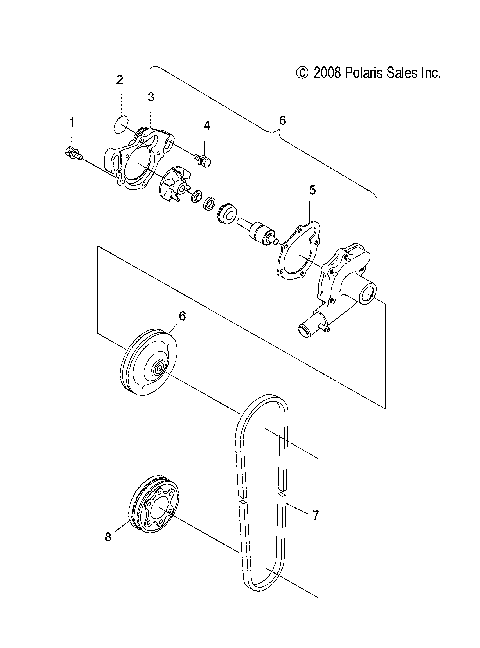 © 2008 Polaris Sales Inc.

2
3
1
4
6
5
6
7
8