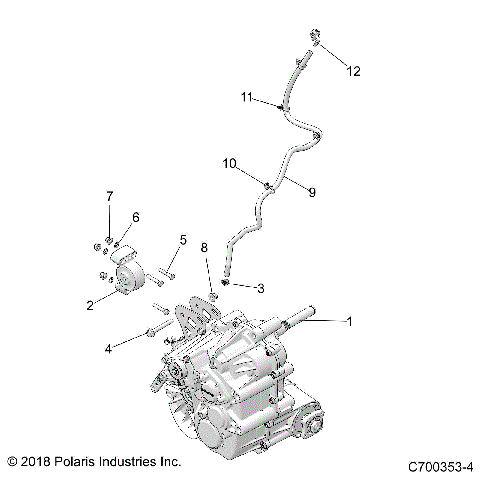 12
11
10
9
7
6
5
8
3
2
1
4
© 2018 Polaris Industries Inc.
C700353-4