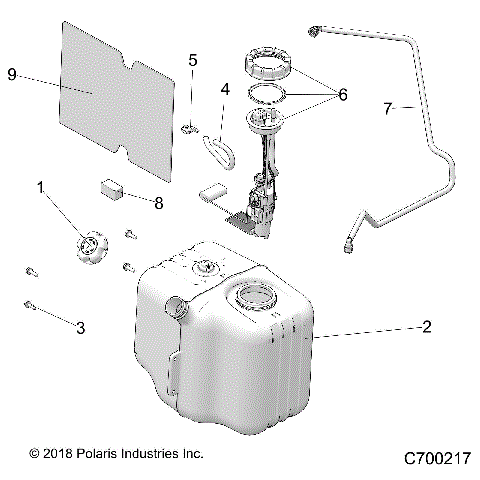 9
5
4
6
7
1
8
3
2
© 2018 Polaris Industries Inc.
C700217