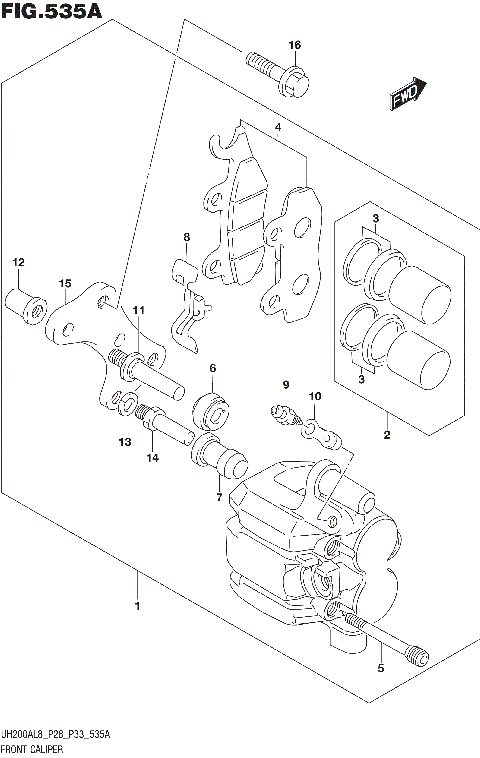 FIG.535A

16

FWD

4

3

8

12

15

11

3

6

9

10

2

13

14

7

1

5

UH200AL8_P28_P33_535A
FRONT CALIPER