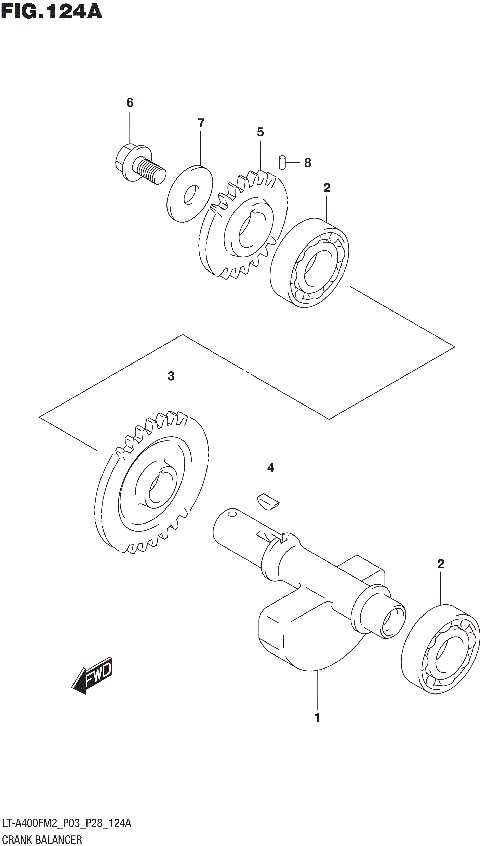 FIG.124A

6
7
5
8
2
3
4
2
FWD
1

LT-A400FM2_P03_P28_124A
CRANK BALANCER