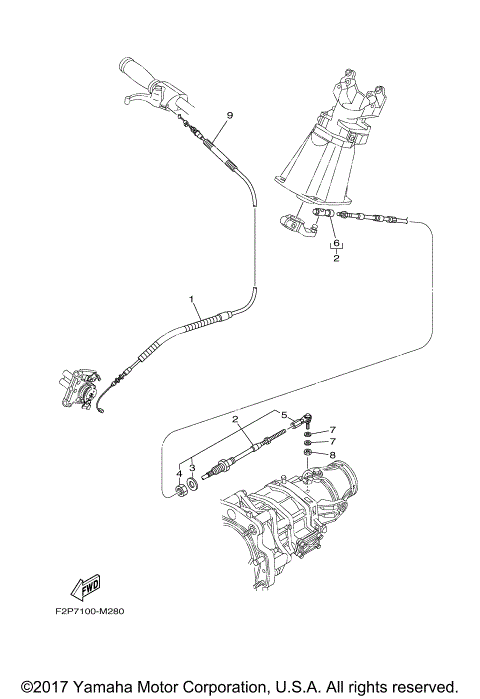 9

6
2

1

2
5
7
7
8
4
3

FWD

F2P7100-M280

©2017 Yamaha Motor Corporation, U.S.A. All rights reserved.