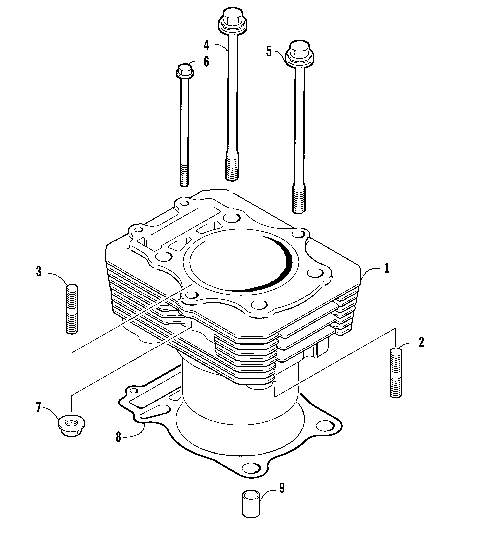 4
5
6
3
1
2
7
8
9