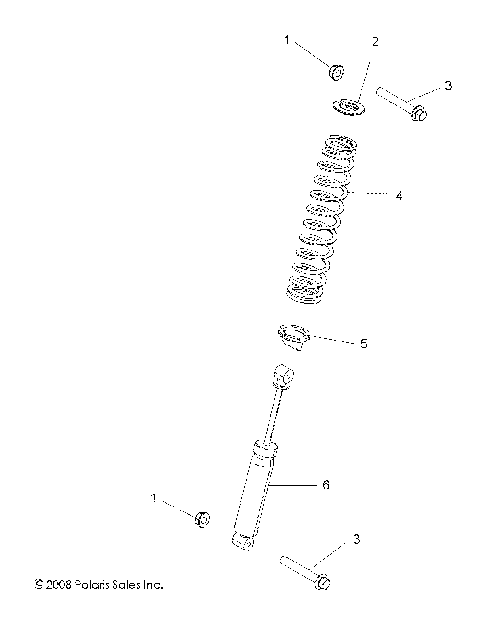 1
2
3
4
5
6
1
3
© 2008 Polaris Sales Inc.