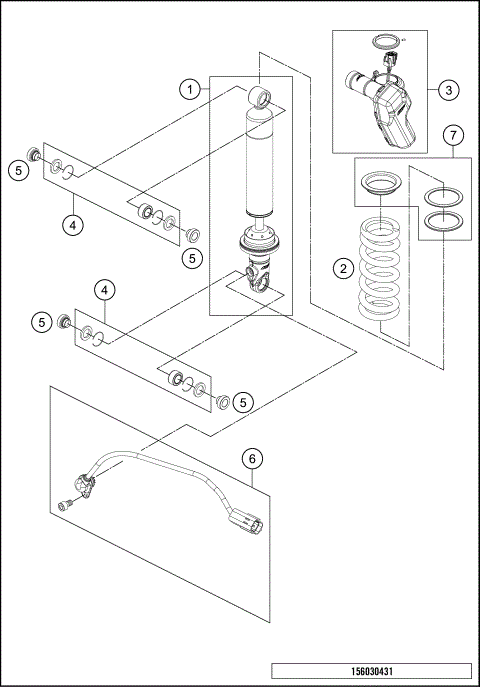 1
3
7
5
4
5
2
4
5
5
6
156030431