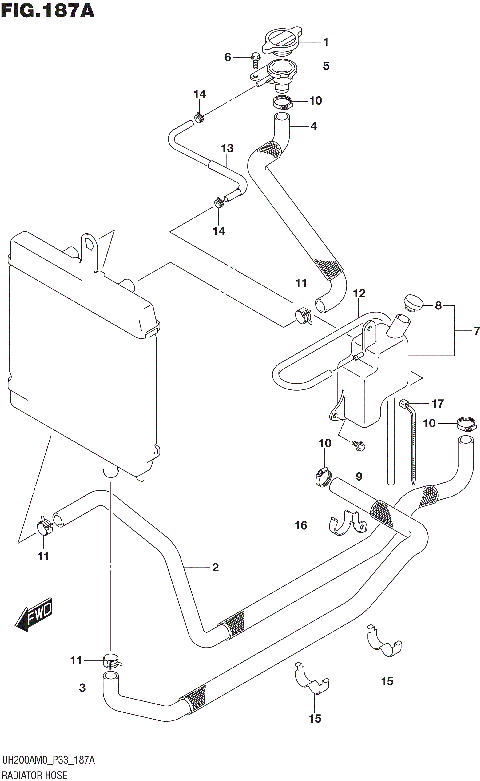 FIG.187A

1
6
5
14
10
4
13
14
11
12
8
7
17
10
10
9
16
11
2
FWD
11
3
15
15

UH200AM0_P33_187A
RADIATOR HOSE