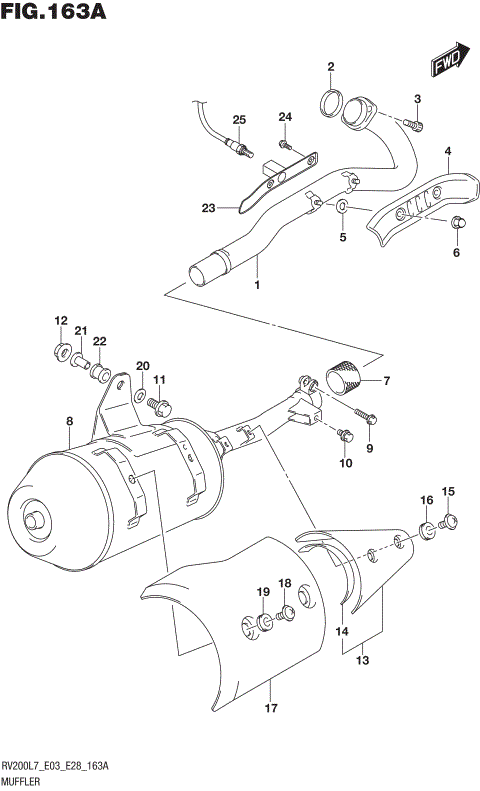 FIG.163A

FWD

2
3
25
24
4
23
5
6
1
12
21
22
20
11
7
8
9
10
16
15
19
18
14
13
17

RV200L7_E03_E28_163A
MUFFLER