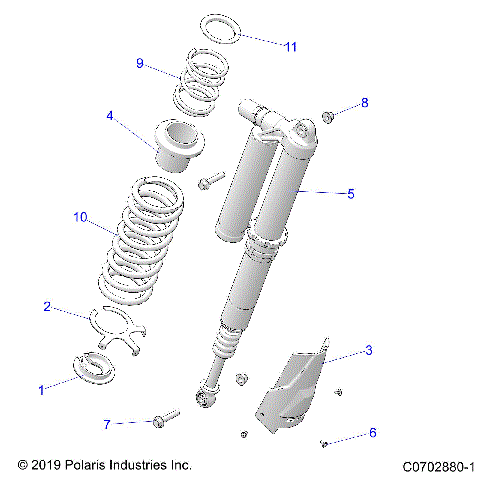 11
9
8
4
5
10
2
3
1
7
6
© 2019 Polaris Industries Inc.
C0702880-1