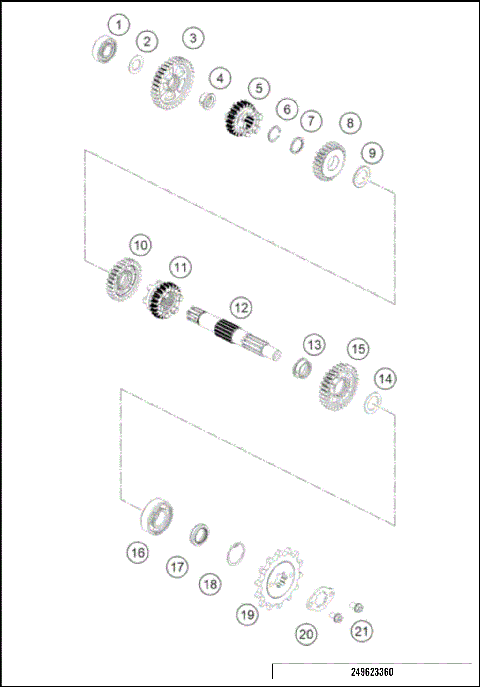 1
2
3
4
5
6
7
8
9
10
11
12
13
15
14
16
17
18
19
20
21
249623360