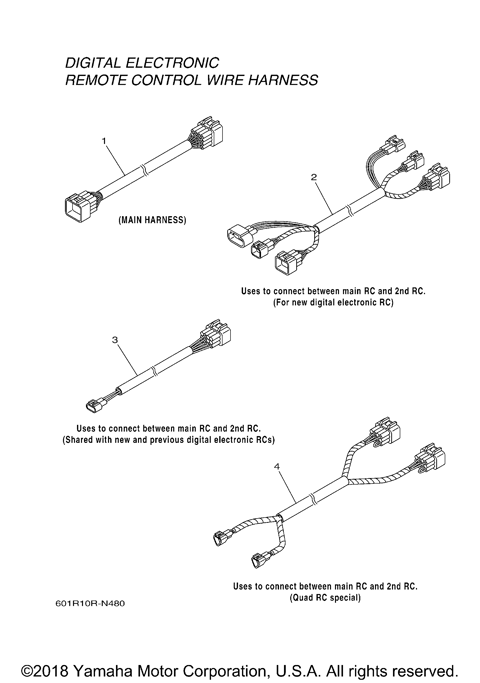 DIGITAL ELECTRONIC
REMOTE CONTROL WIRE HARNESS

1

(MAIN HARNESS)

2

Uses to connect between main RC and 2nd RC.
(For new digital electronic RC)

3

Uses to connect between main RC and 2nd RC.
(Shared with new and previous digital electronic RCs)

4

Uses to connect between main RC and 2nd RC.
(Quad RC special)

601R10R-N480

©2018 Yamaha Motor Corporation, U.S.A. All rights reserved.