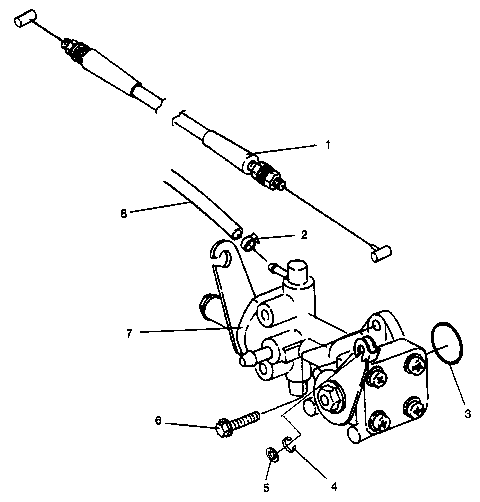 1
8
2
7
3
6
5
4