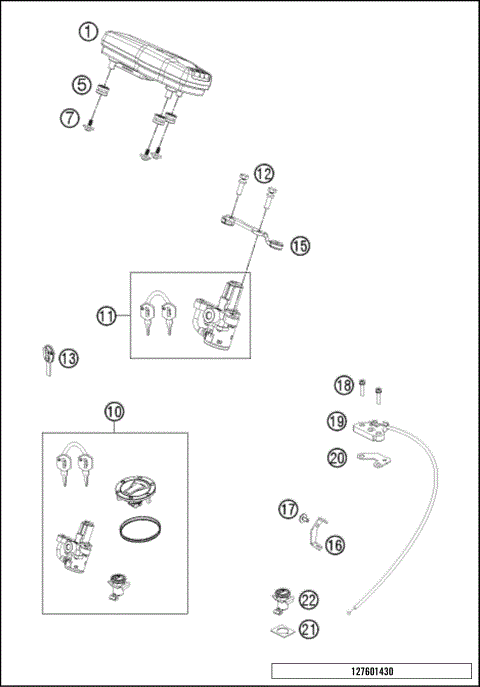 1
5
7
12
15
11
13
10
18
19
20
17
16
22
21
127601430