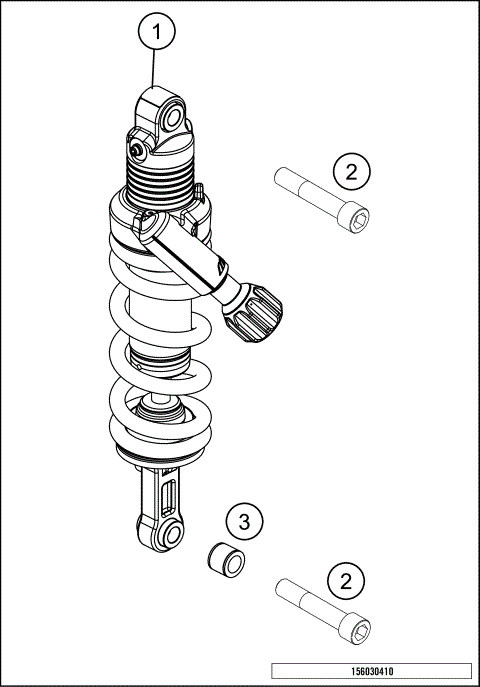 1

2

3

2

156030410