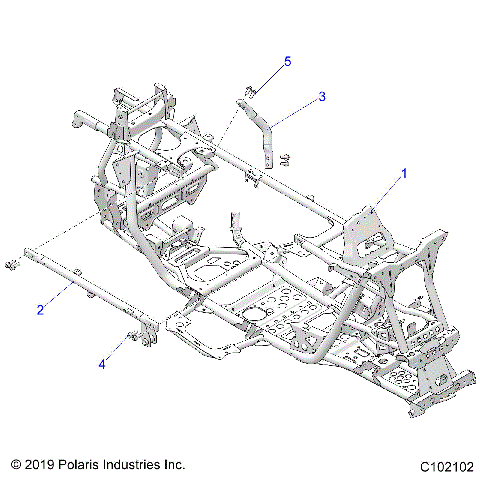 5
3
1
2
4
© 2019 Polaris Industries Inc.
C102102