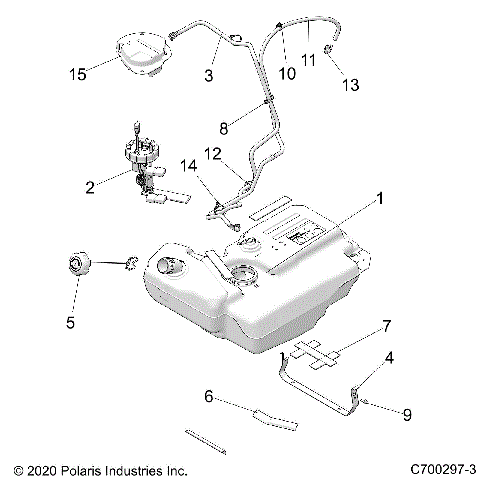 15
3
10
11
13
8
12
14
2
1
5
7
4
6
9
© 2020 Polaris Industries Inc.
C700297-3