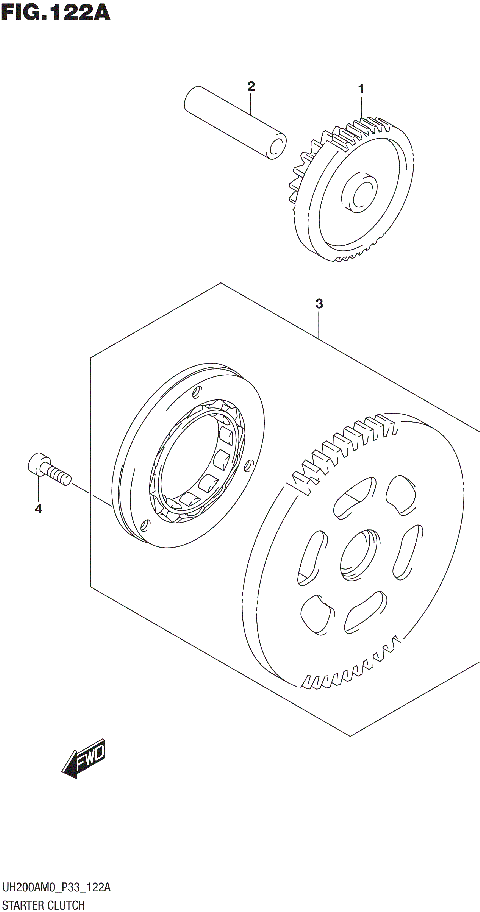 FIG.122A

2

1

3

4

FWD

UH200AM0_P33_122A
STARTER CLUTCH