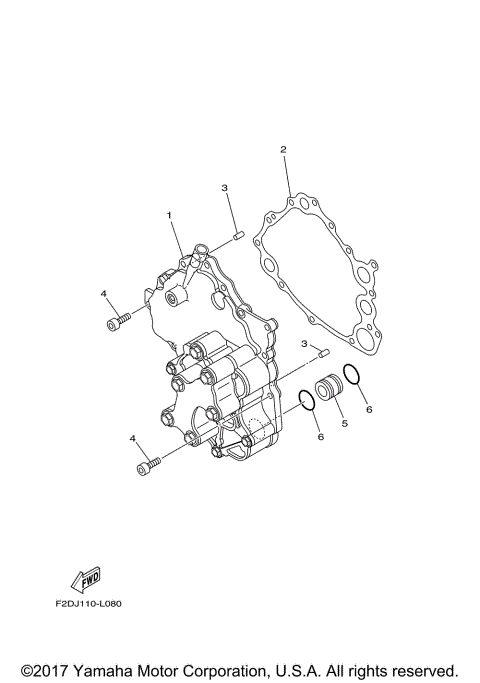 2
3
1
4
3
6
5
6
4
FWD
F2DJ110-L080
©2017 Yamaha Motor Corporation, U.S.A. All rights reserved.