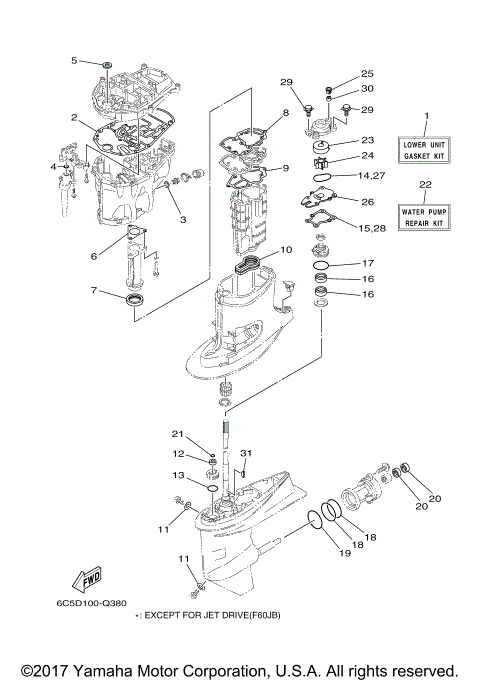 5
2
4
3
6
7
8
9
10
29
25
30
29
23
24
14,27
26
15,28
17
16
16
1
LOWER UNIT GASKET KIT
22
WATER PUMP REPAIR KIT
21
12
31
13
11
11
20
20
18
18
19
FWD
6C5D100-Q380
*: EXCEPT FOR JET DRIVE(F60JB)

©2017 Yamaha Motor Corporation, U.S.A. All rights reserved.