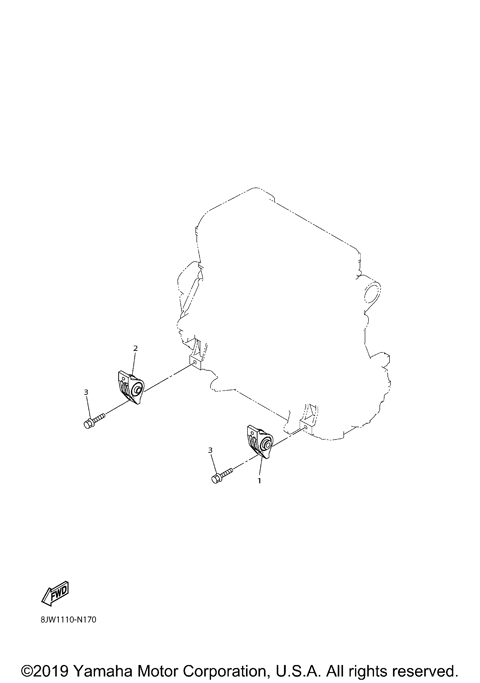 2

3

3

1

FWD

8JW1110-N170

©2019 Yamaha Motor Corporation, U.S.A. All rights reserved.