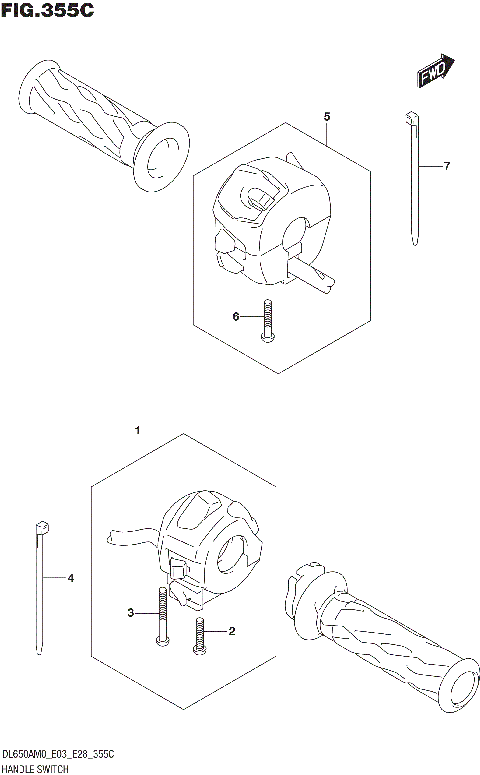 FIG.355C

FWD

5

7

6

1

4

3

2

DL650AM0_E03_E28_355C
HANDLE SWITCH