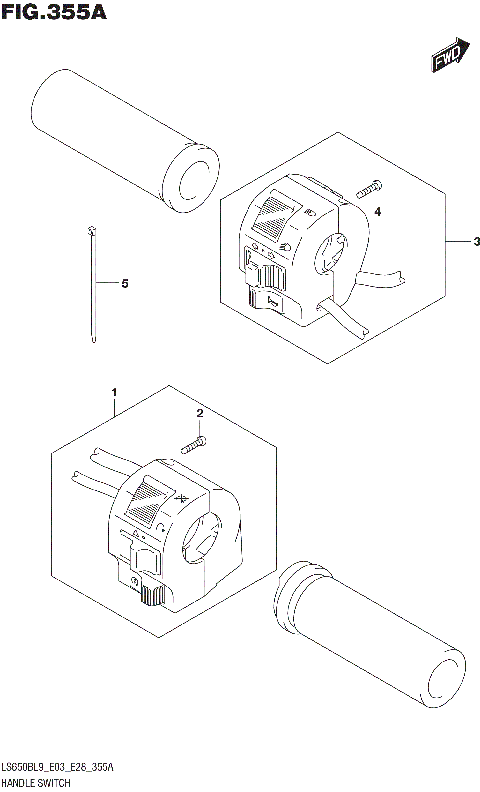 FIG.355A

FWD

4

3

5

1

2

LS650BL9_E03_E28_355A
HANDLE SWITCH