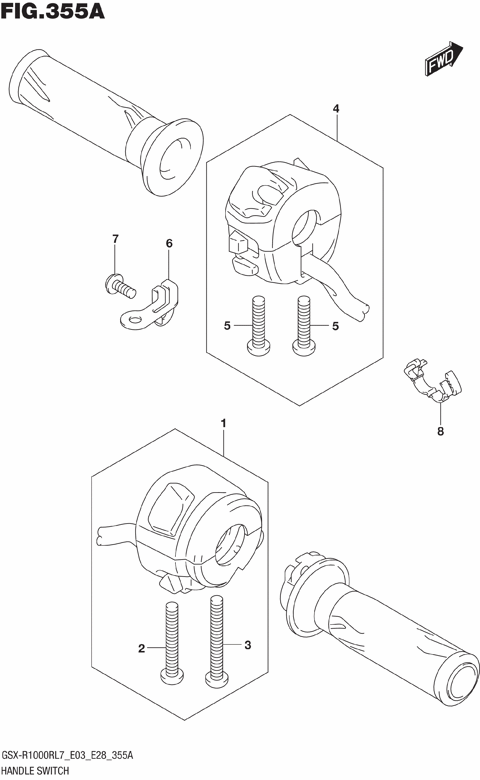 FIG.355A

FWD

4

7

6

5

5

8

1

2

3

GSX-R1000RL7_E03_E28_355A
HANDLE SWITCH