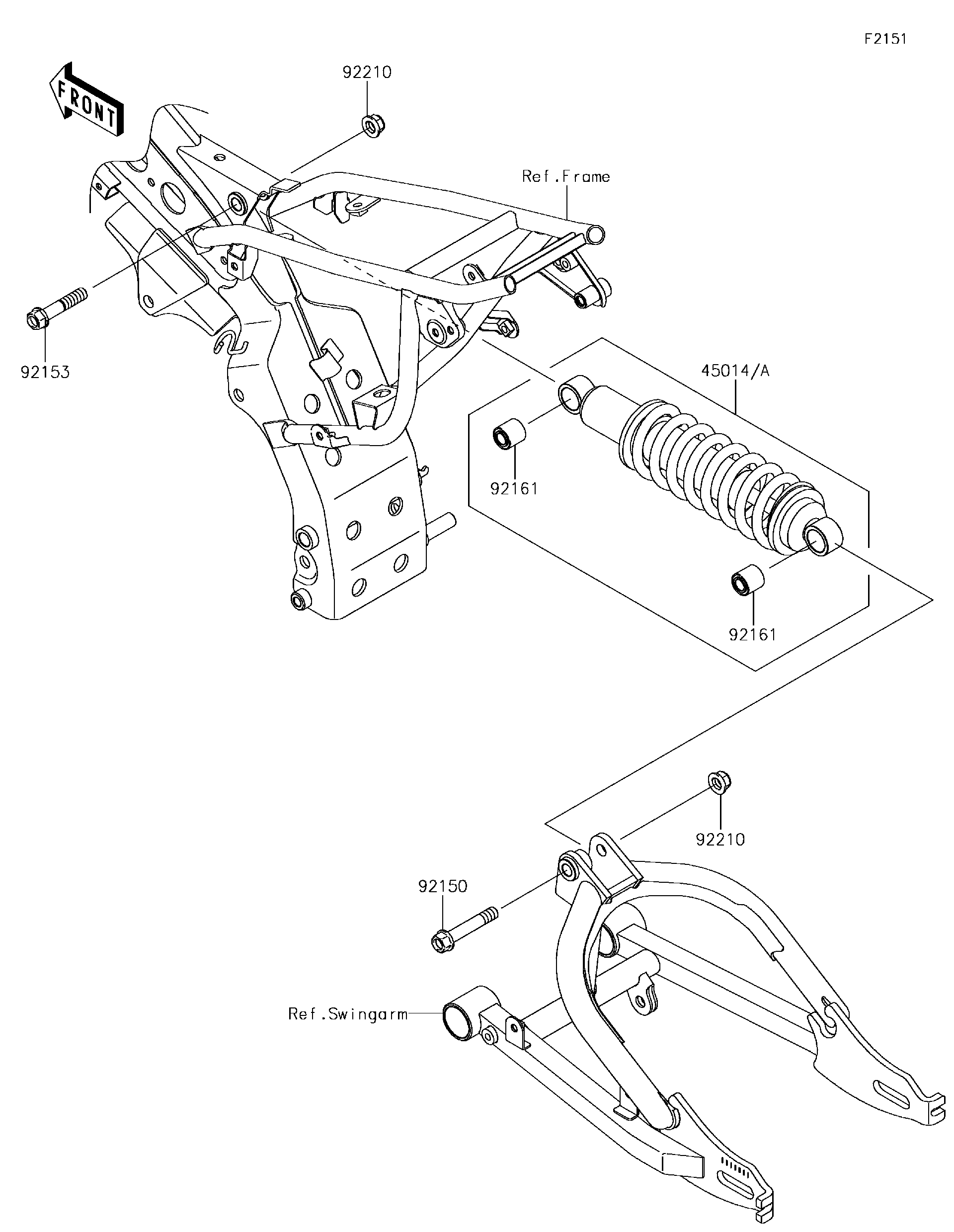 F2151

FRONT

92210

Ref.Frame

92153

45014/A

92161

92161

92210

92150

Ref.Swingarm