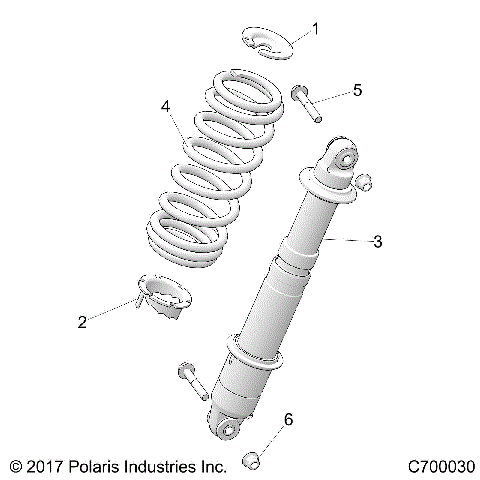 1
5
4
3
2
6
© 2017 Polaris Industries Inc.
C700030