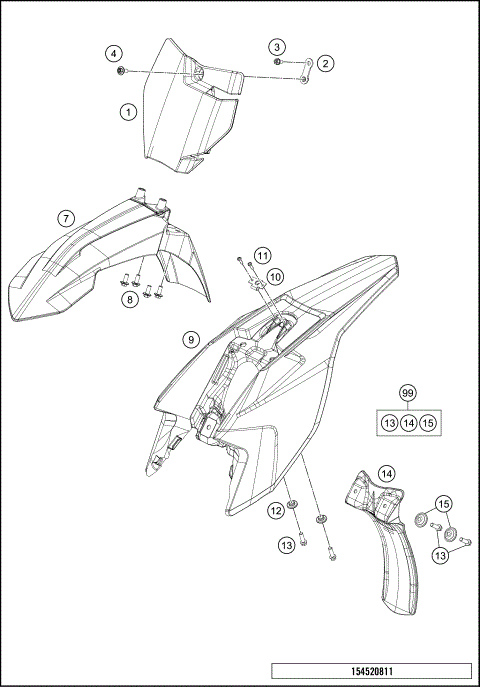 4
3
2
1
7
11
10
8
9
99
13 14 15
14
15
12
13
13
154520811