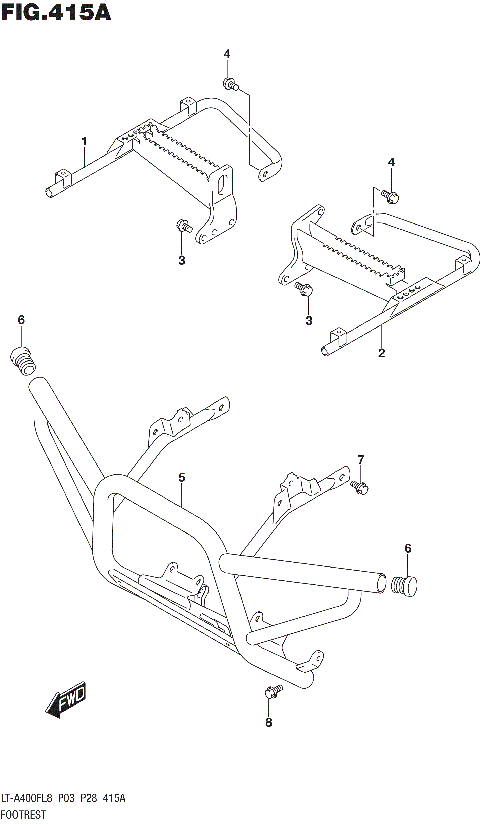 FIG.415A

4
1
4
3
3
2
6
5
7
6
FWD
8

LT-A400FL8 P03 P28 415A
FOOTREST