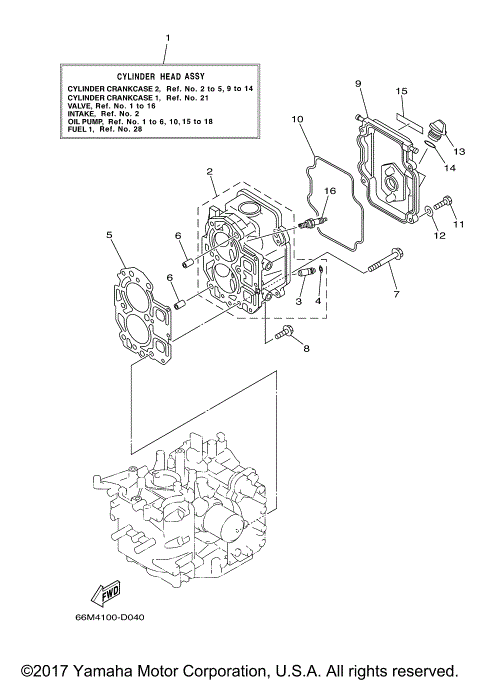 1

CYLINDER HEAD ASSY
CYLINDER CRANKCASE 2, Ref. No. 2 to 5, 9 to 14
CYLINDER CRANKCASE 1, Ref. No. 21
VALVE, Ref. No. 1 to 16
INTAKE, Ref. No. 2
OIL PUMP, Ref. No. 1 to 6, 10, 15 to 18
FUEL 1, Ref. No. 28

9
15
10
13
14
2
16
11
12
5
6
6
3
4
7
8

FWD

66M4100-D040

©2017 Yamaha Motor Corporation, U.S.A. All rights reserved.