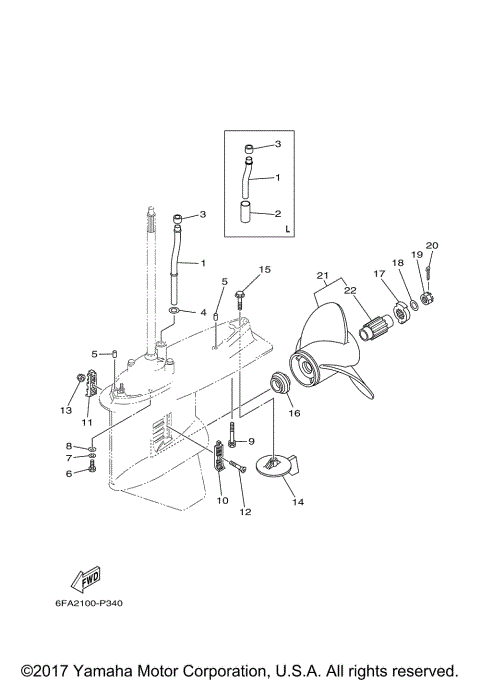 3
1
2
L
3
1
4
5
15
21
22
17
18
19
20
5
13
11
16
8
7
6
9
10
12
14
FWD
6FA2100-P340
©2017 Yamaha Motor Corporation, U.S.A. All rights reserved.