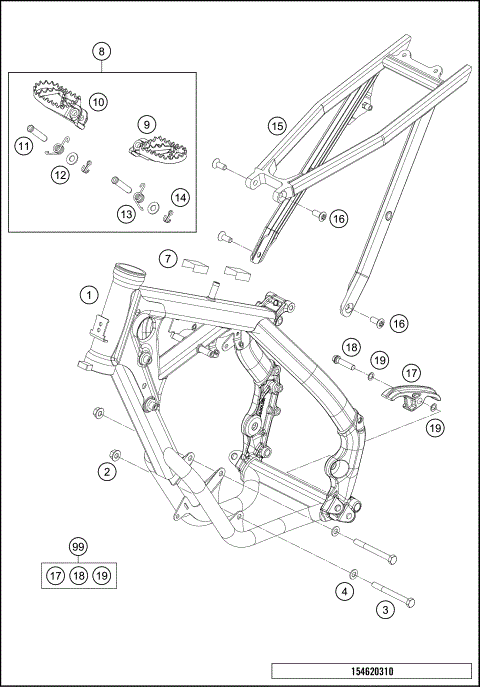 8
10
9
11
12
13
14
15
16
7
1
16
18
19
17
19
2
99
17 18 19
4
3
154620310