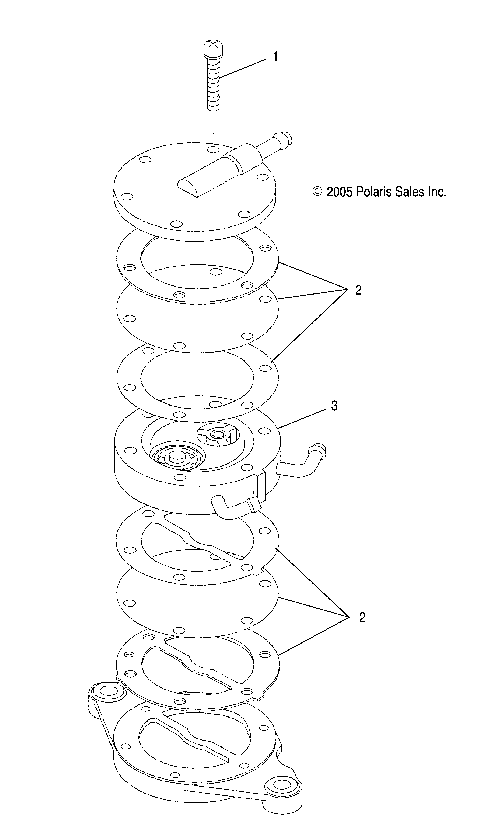 1

© 2005 Polaris Sales Inc.

2

3

2