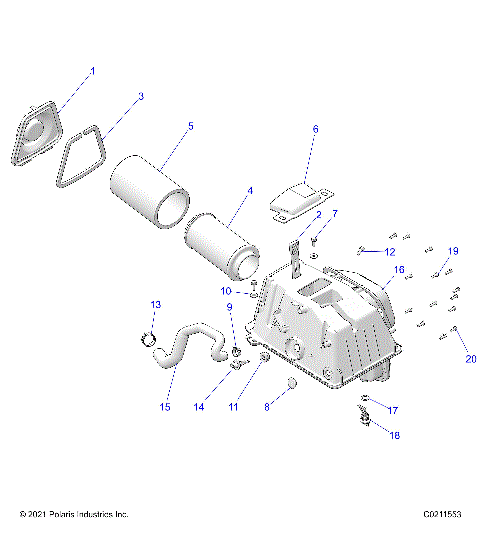 1
3
5
6
4
2
7
12
19
16
10
13
9
20
15
14
11
8
17
18

© 2021 Polaris Industries Inc.

C0211553