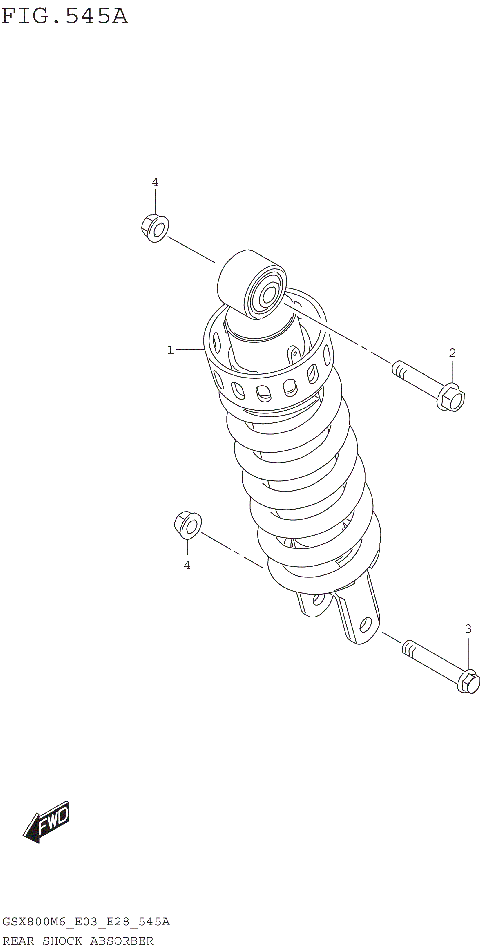 FIG.545A

4

1

2

4

3

FWD

GSX800M6_E03_E28_545A
REAR SHOCK ABSORBER