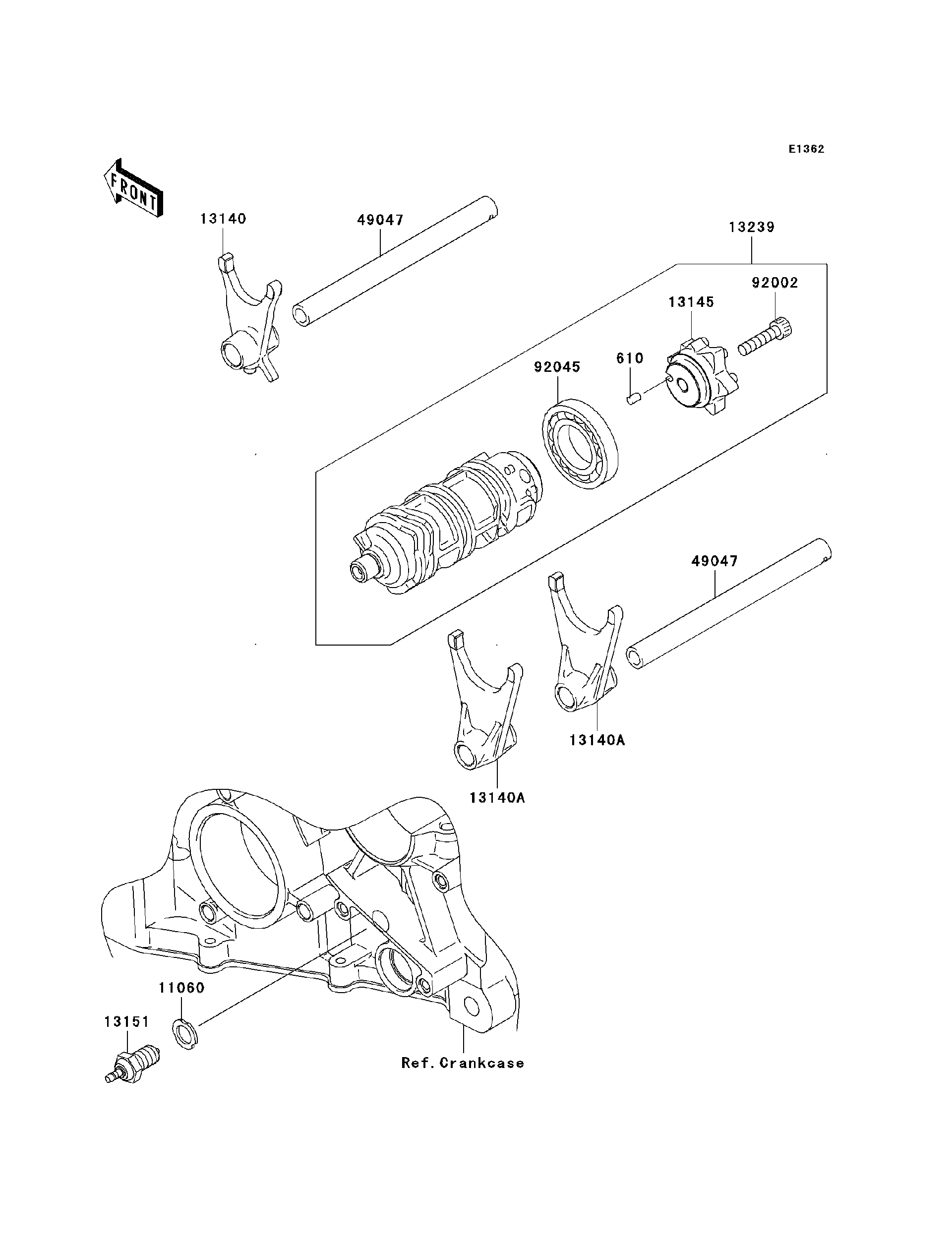 E1362

FRONT

13140

49047

13239

92002

13145

610

92045

49047

13140A

13140A

11060

13151

Ref.Crankcase