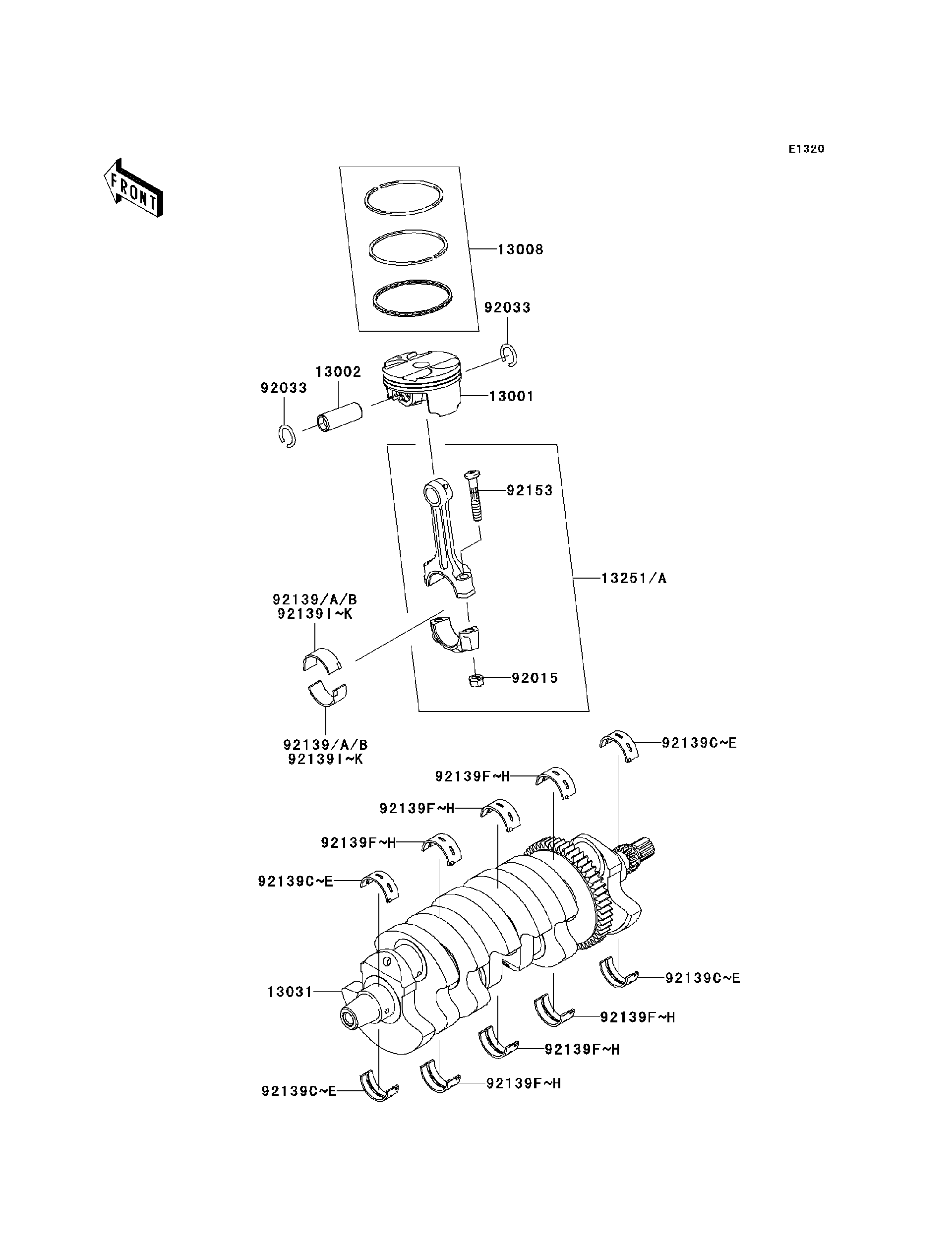 E1320

FRONT

13008

92033

13002

92033

13001

92153

13251/A

92139/A/B
92139I~K

92015

92139/A/B
92139I~K

92139C~E

92139F~H

92139F~H

92139F~H

92139C~E

13031

92139C~E

92139F~H

92139F~H

92139F~H

92139C~E