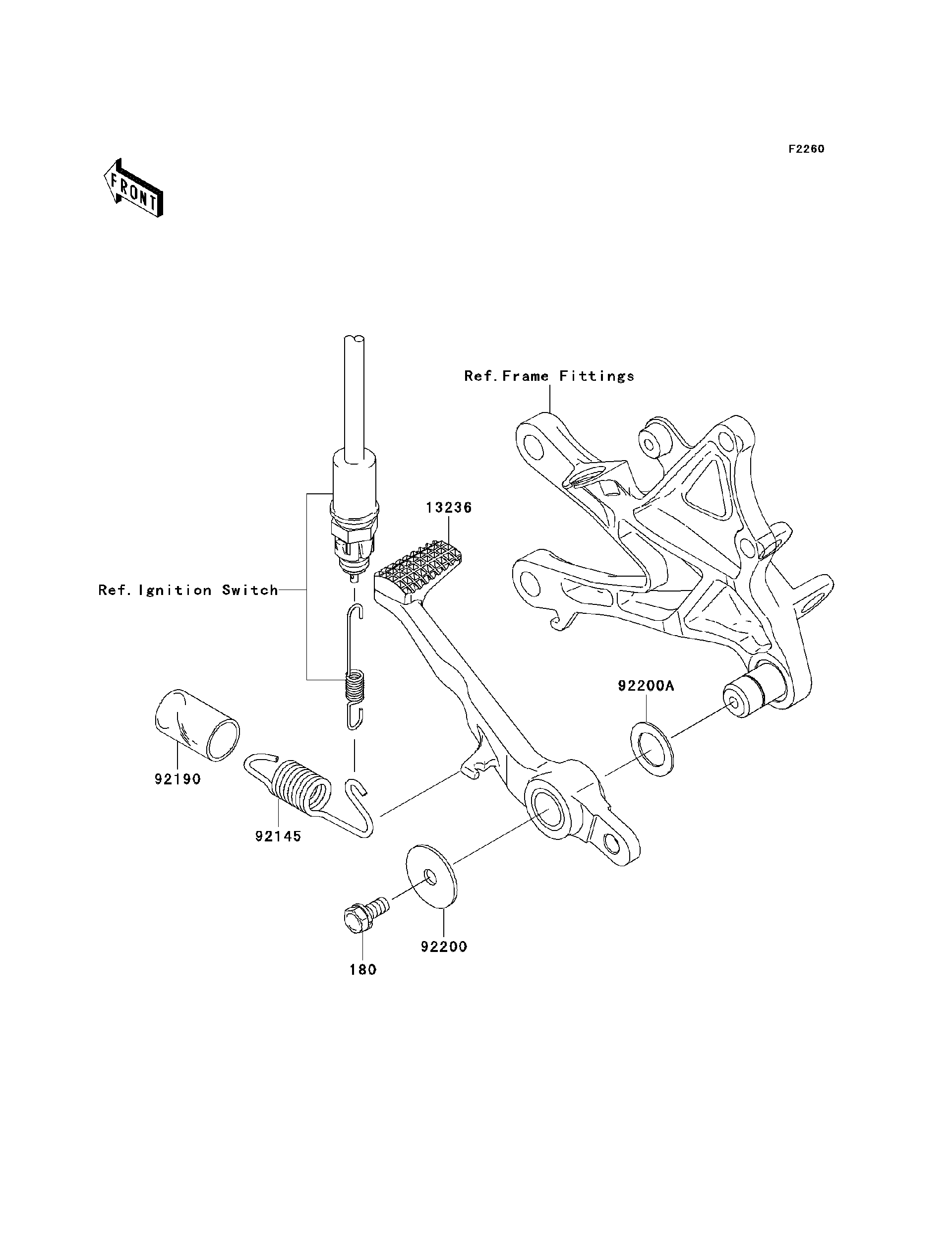 F2260

FRONT

Ref.Frame Fittings

13236

Ref.Ignition Switch

92200A

92190

92145

92200

180