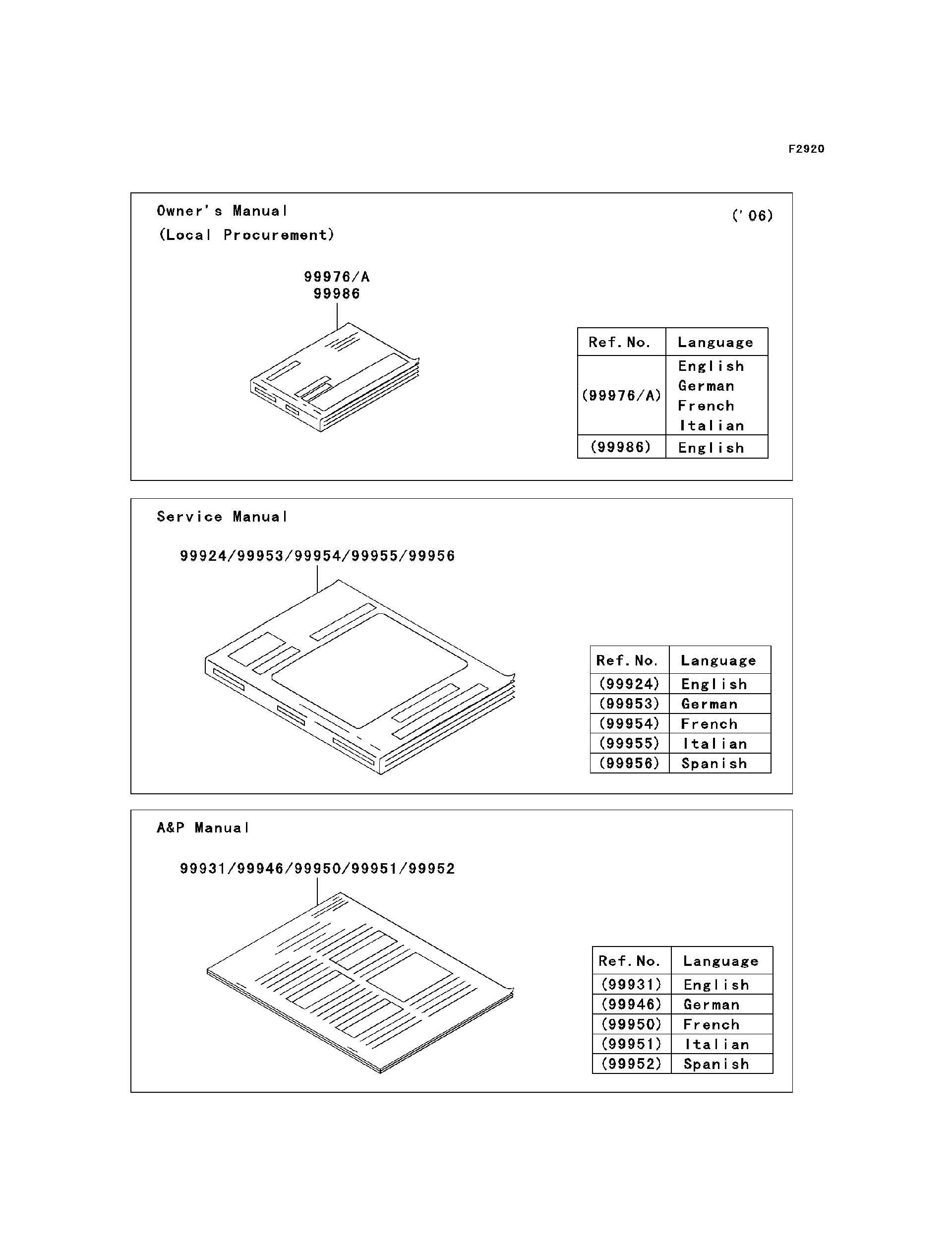 F2920

Owner's Manual
(Local Procurement)

('06)

99976/A
99986

| Ref. No. | Language |
|---|---|
| (99976/A) | English German French Italian |
| (99986) | English |

Service Manual

99924/99953/99954/99955/99956

| Ref. No. | Language |
|---|---|
| (99924) | English |
| (99953) | German |
| (99954) | French |
| (99955) | Italian |
| (99956) | Spanish |

A&P Manual

99931/99946/99950/99951/99952

| Ref. No. | Language |
|---|---|
| (99931) | English |
| (99946) | German |
| (99950) | French |
| (99951) | Italian |
| (99952) | Spanish |