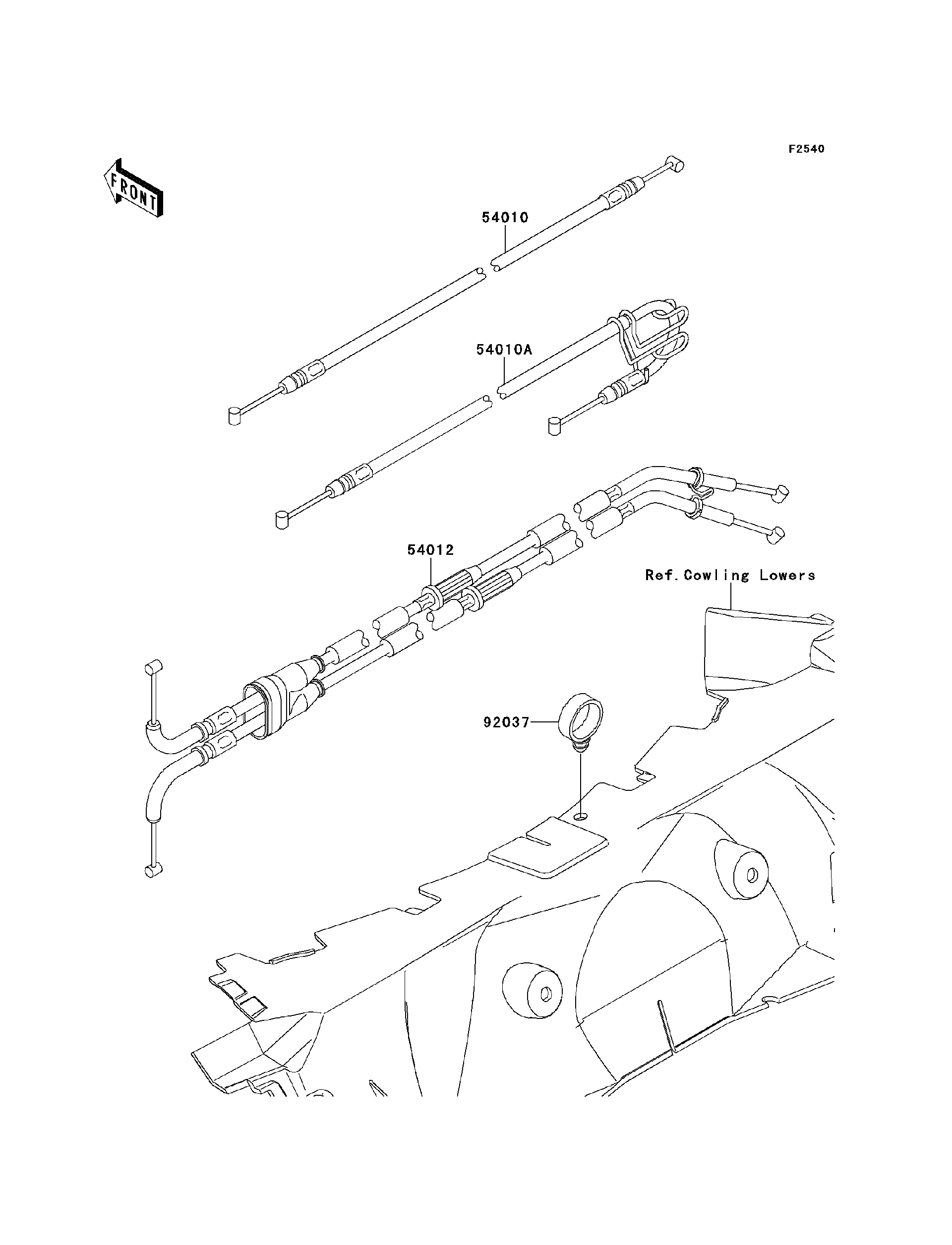 F2540

FRONT

54010

54010A

54012

Ref.Cowling Lowers

92037